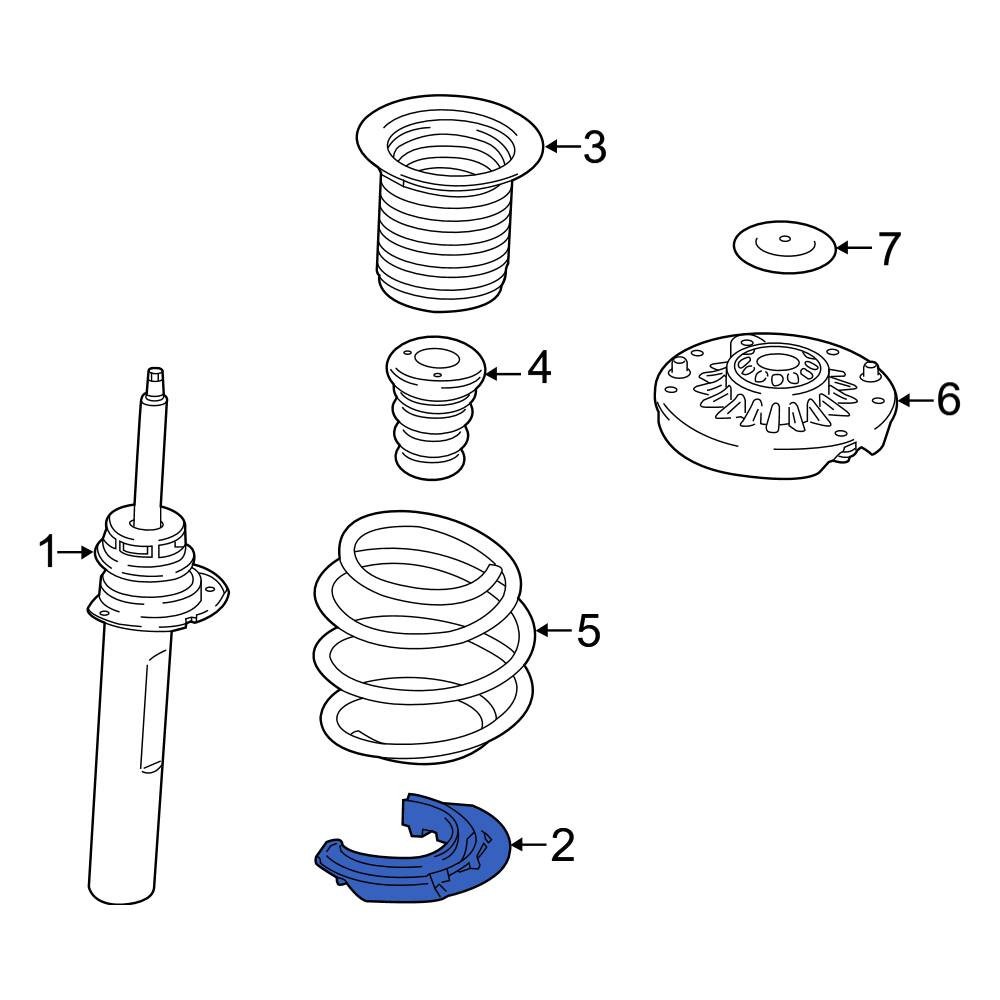 3
7
4
6
1
5
2