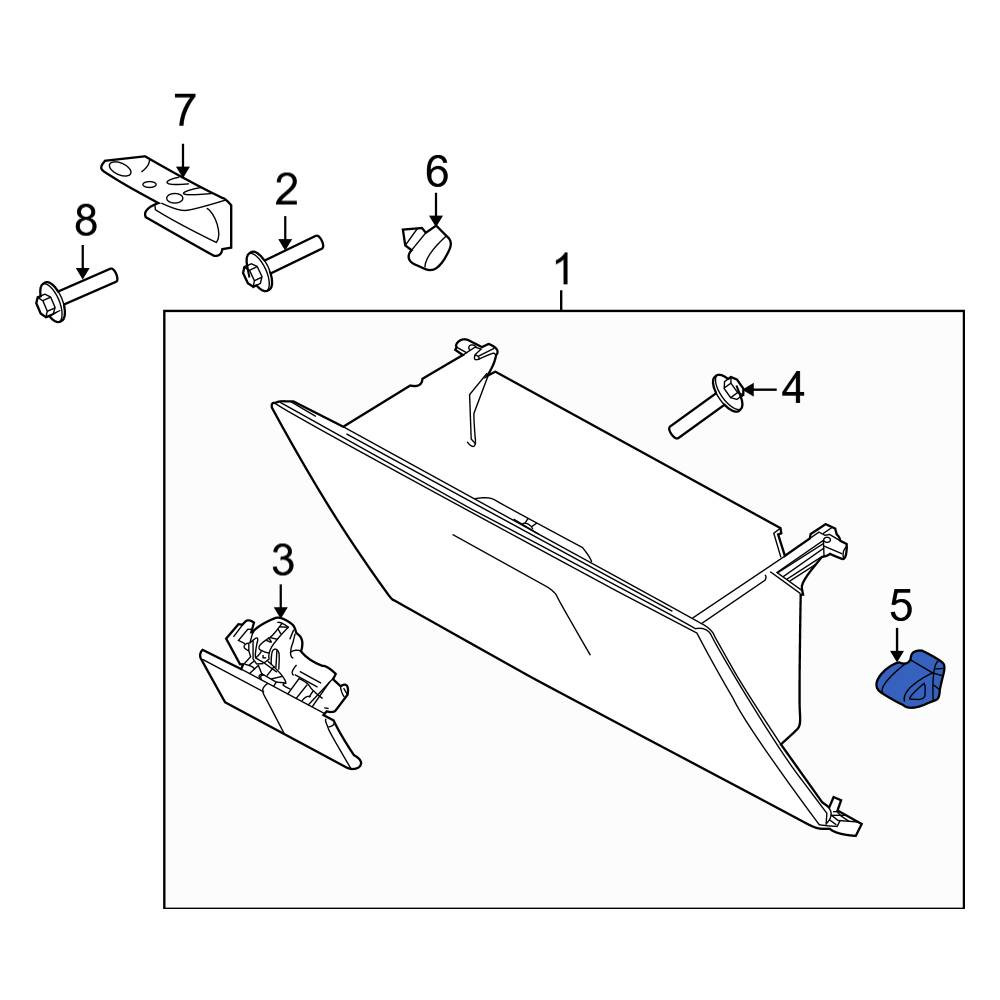 7
2
6
8
1
4
3
5