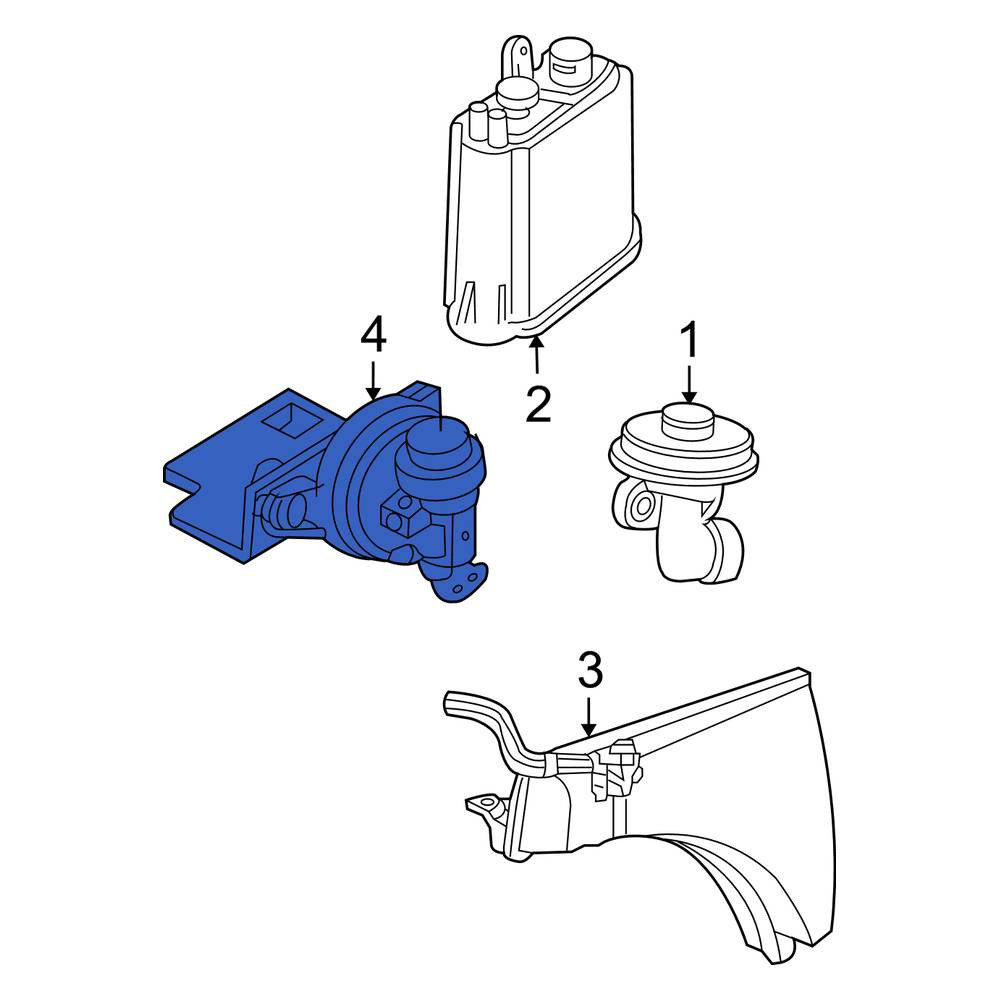 4
2
1
3