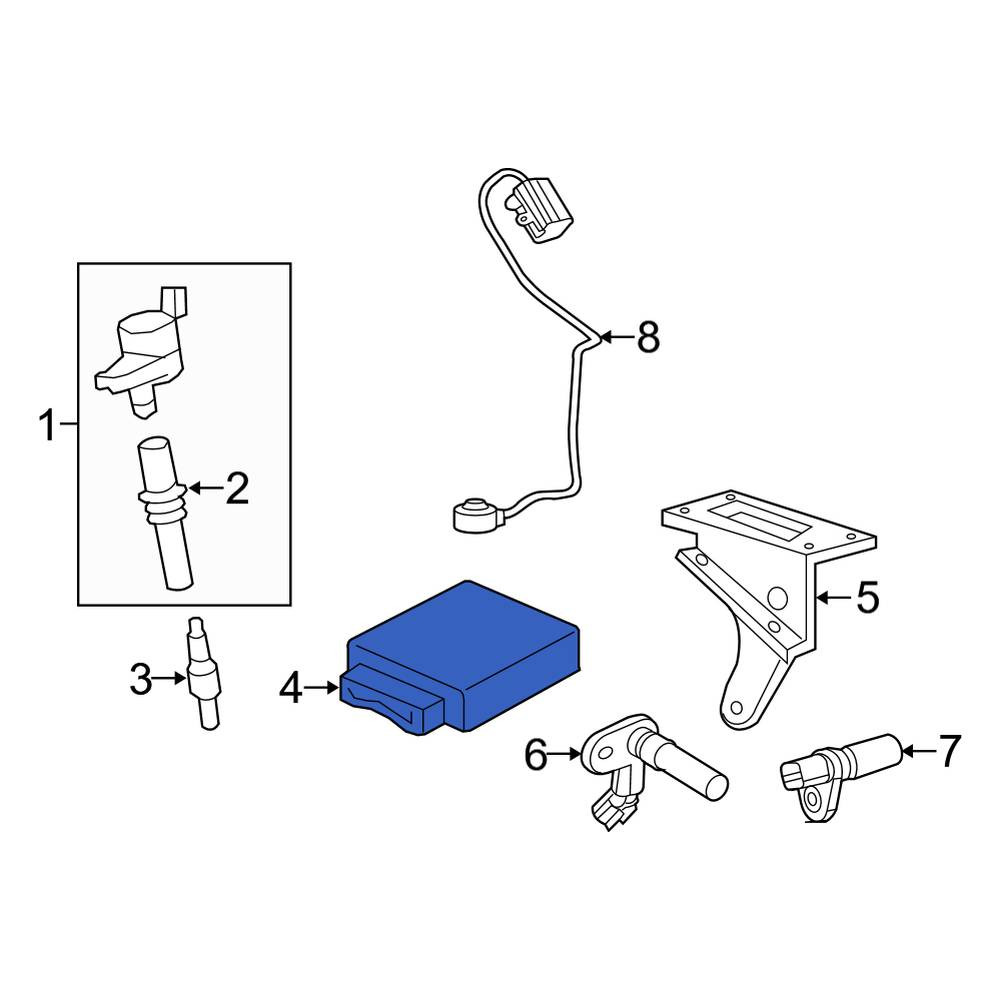 8
1
2
5
3
4
6
7