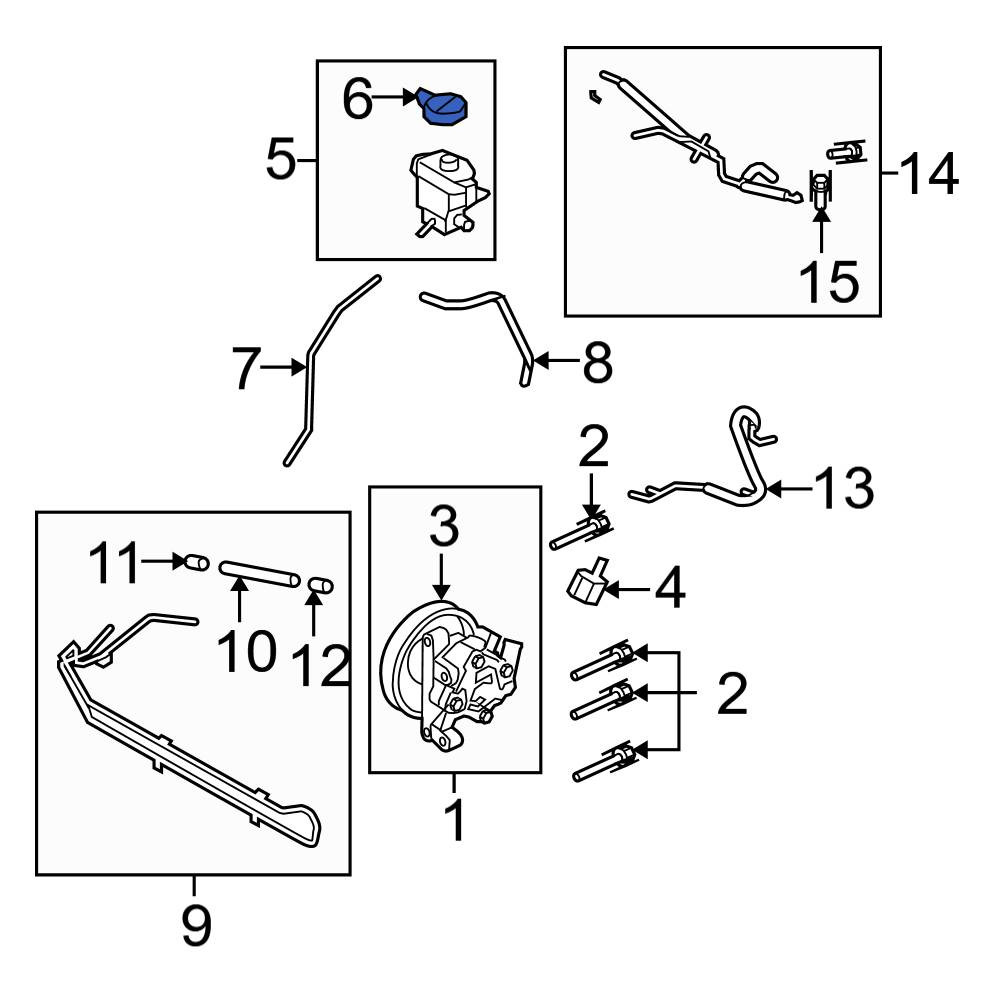 6
5
14
15
7
8
2
13
3
11
4
10
12
2
1
9