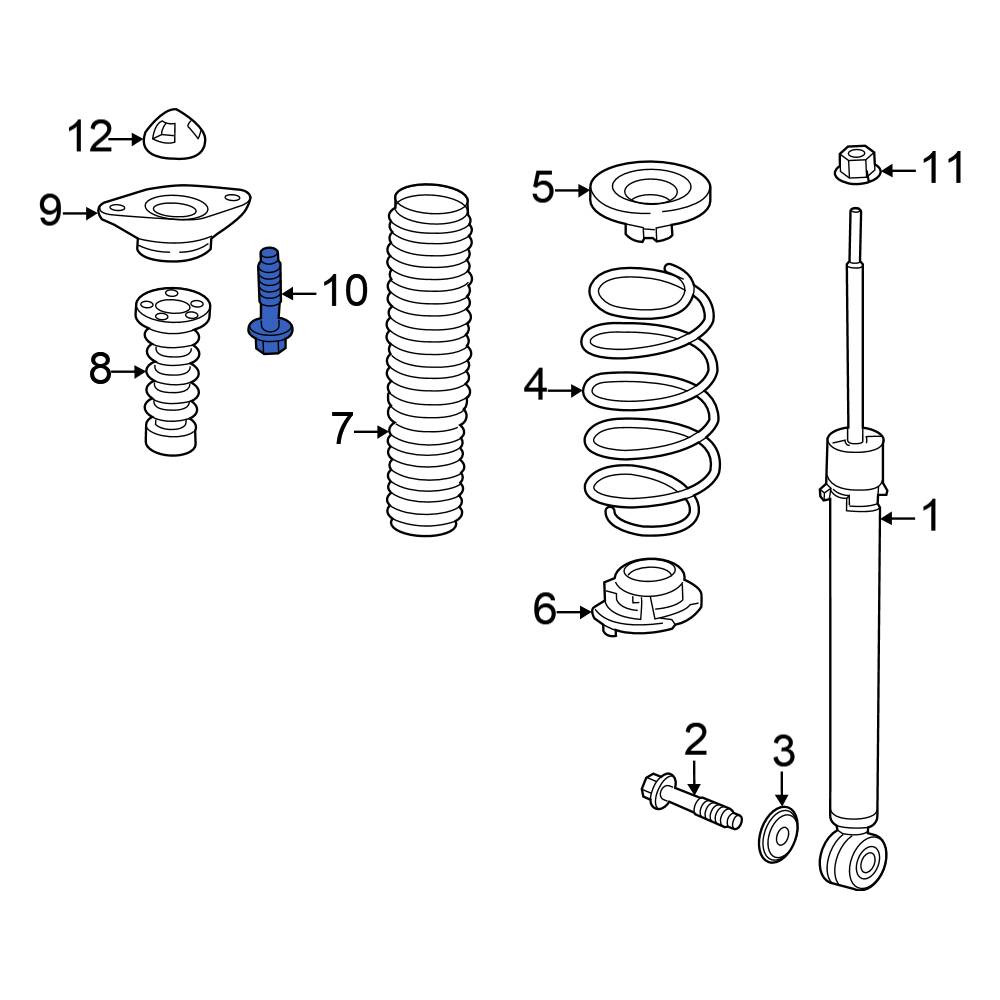 12
9
10
8
7
5
4
6
11
1
2
3