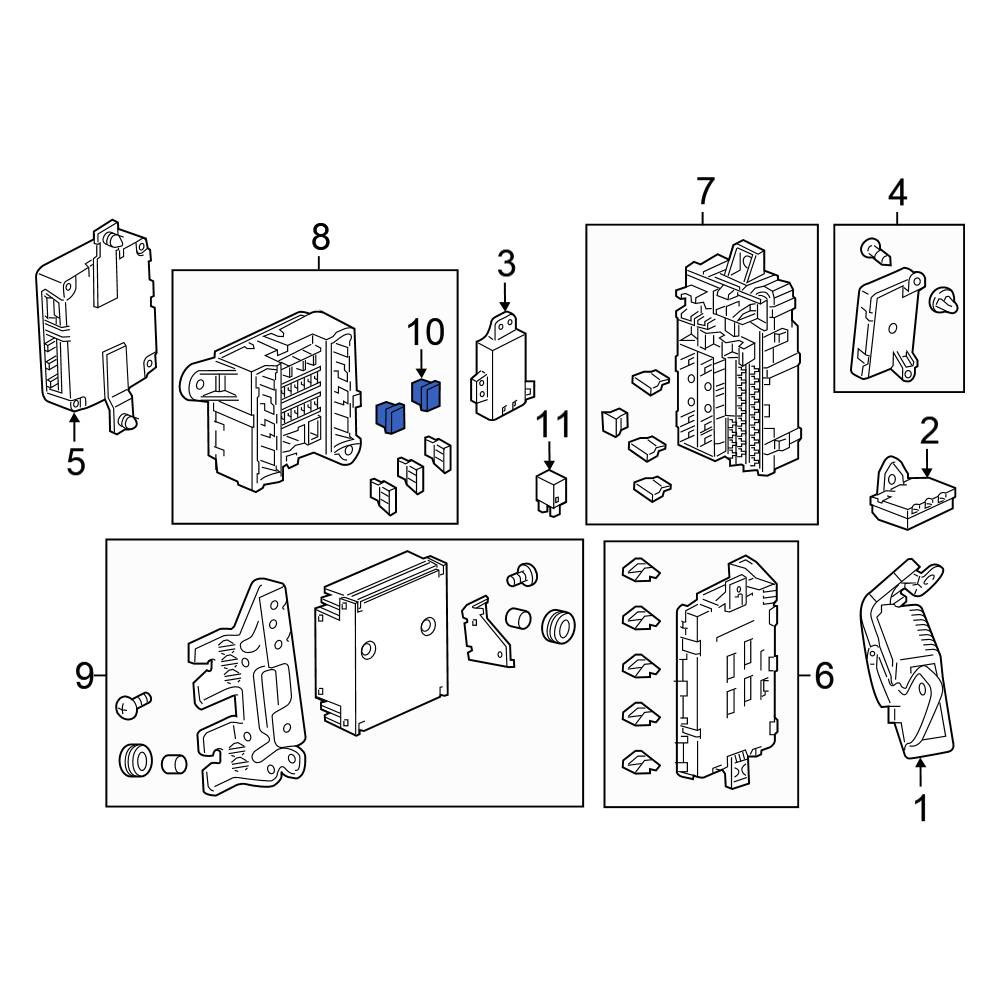 7
4
8
3
10
11
5
2
9
6
1