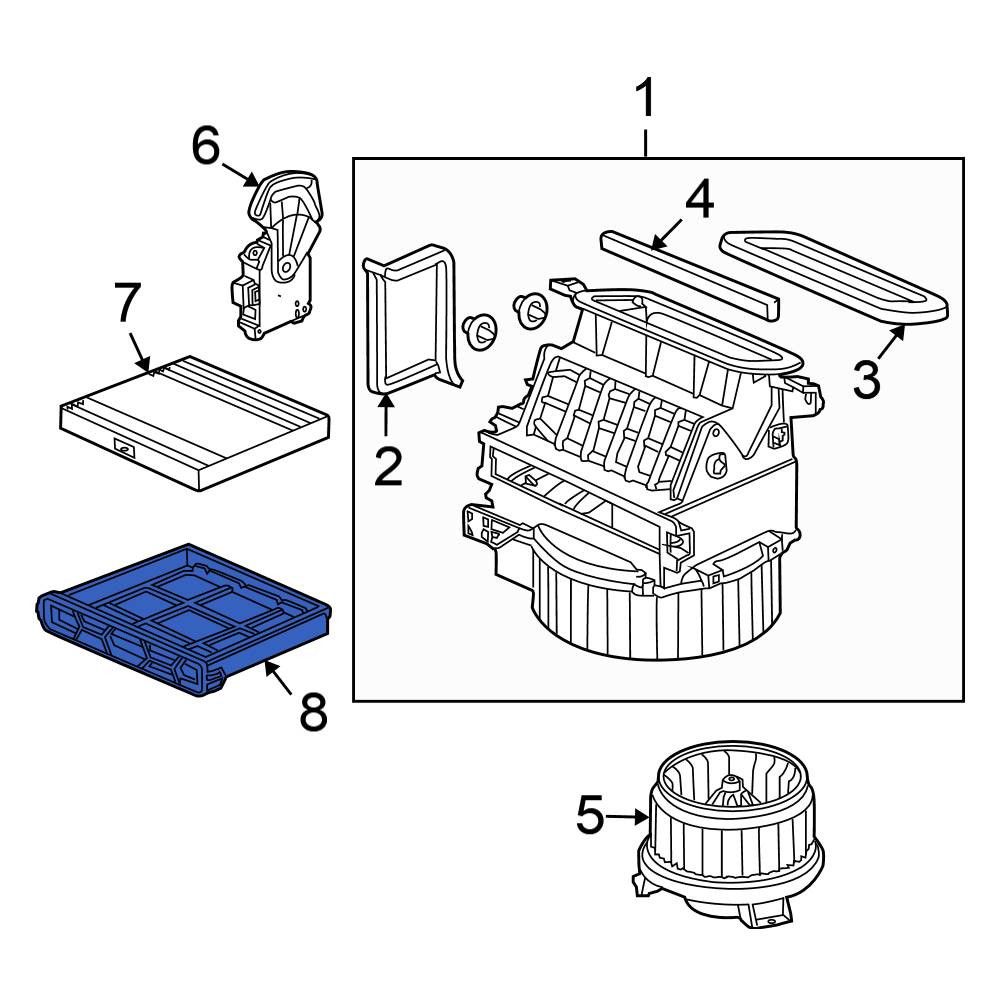 1
6
4
7
3
2
8
5