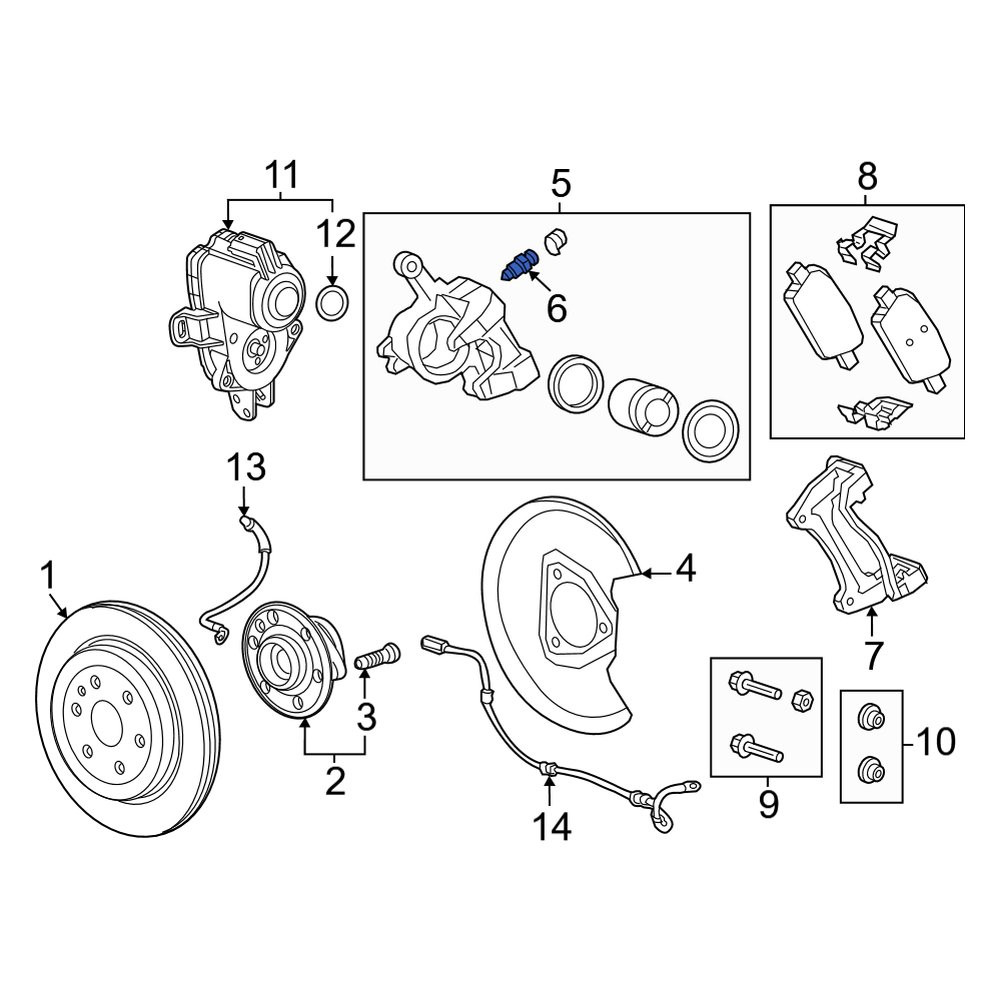 11
12
5
6
8
13
1
4
7
3
2
14
9
10