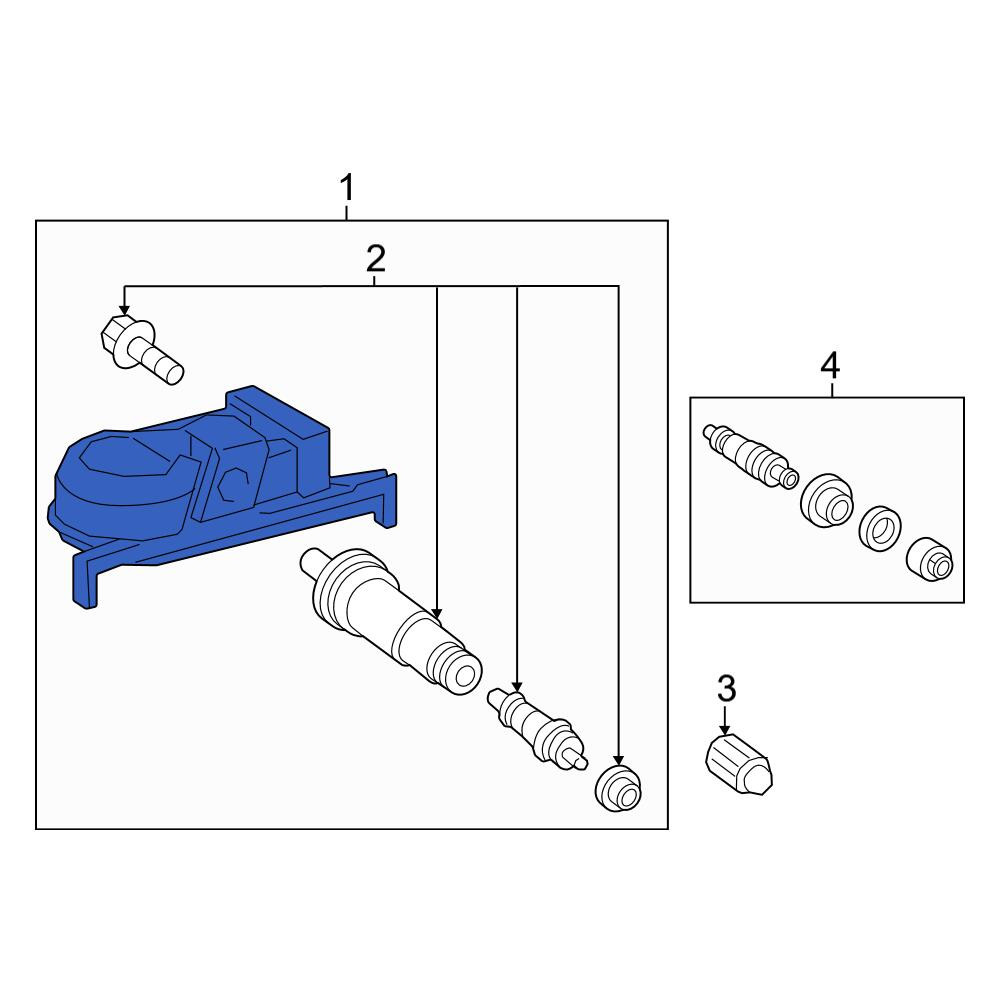 1
2
4
3