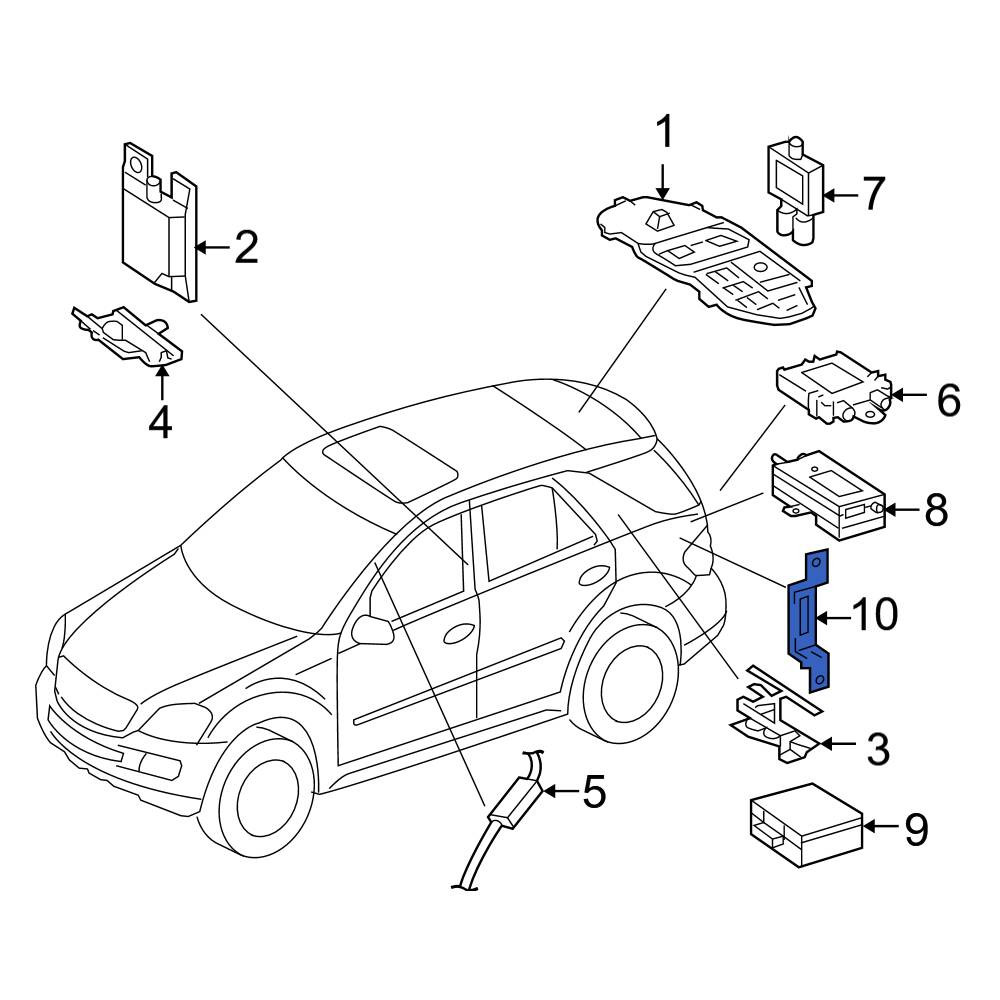 1
7
2
4
6
8
10
3
5
9