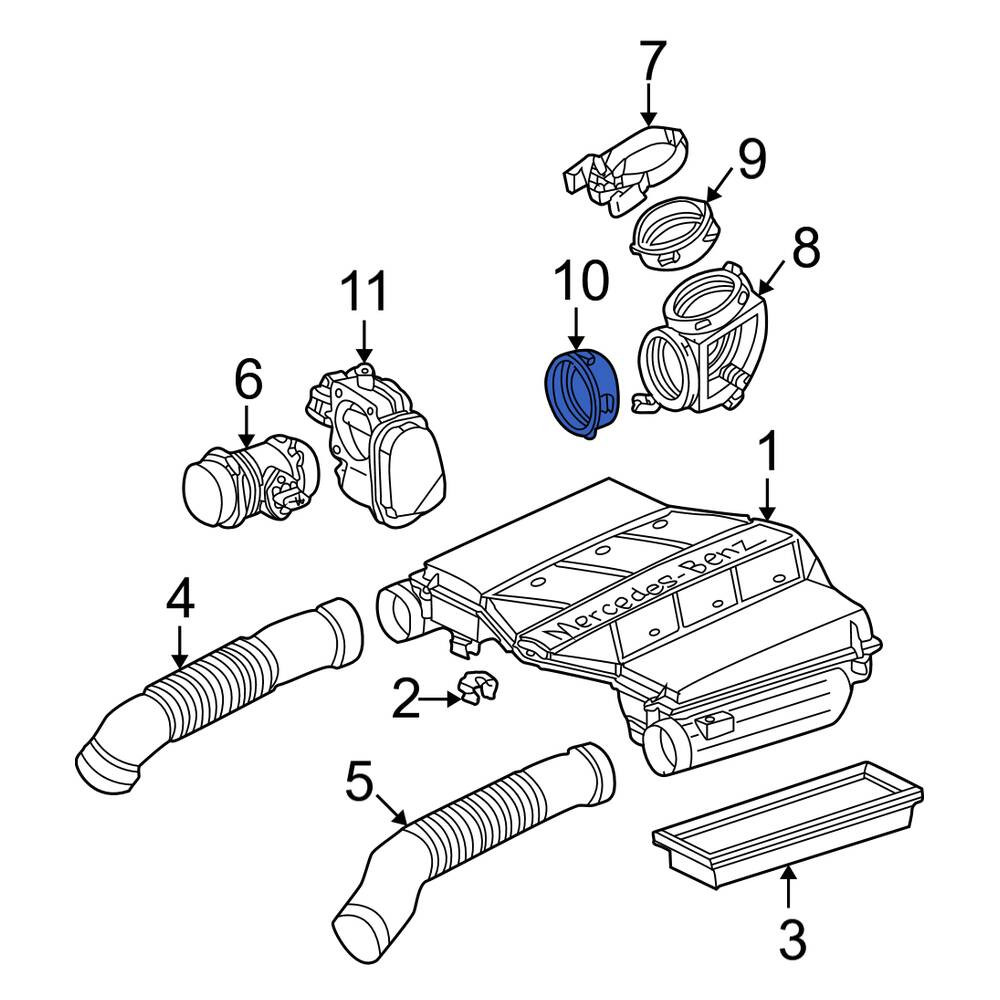 7
9
8
10
11
6
1
Mercedes-Benz
4
2
5
3