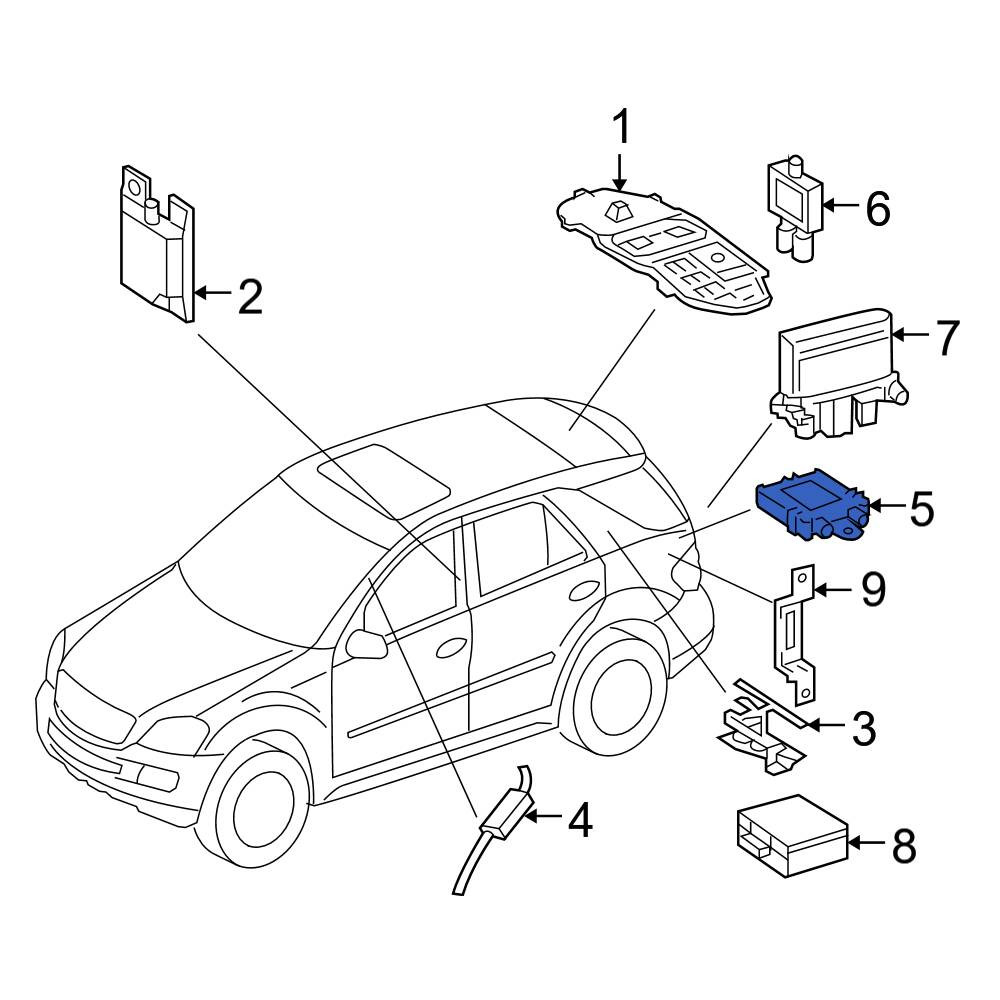 1
6
2
7
5
9
3
4
8