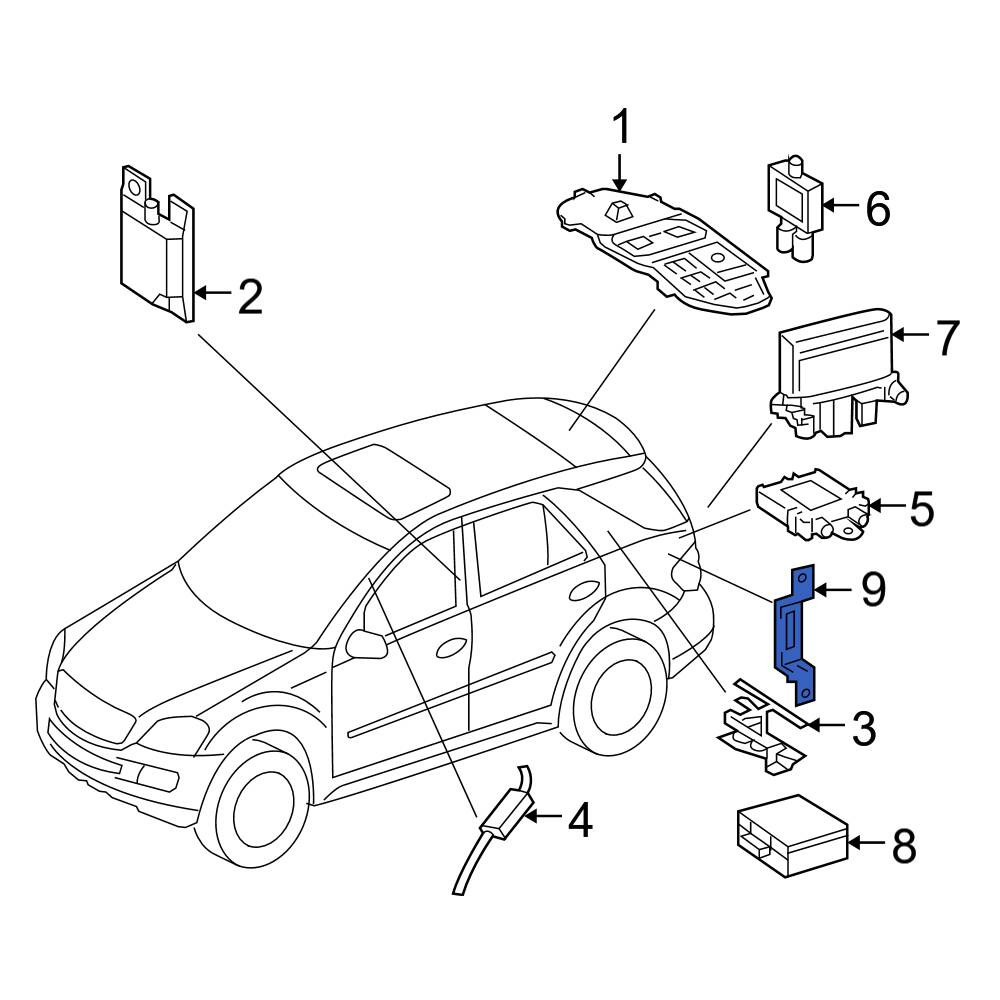 1
6
2
7
5
9
3
4
8