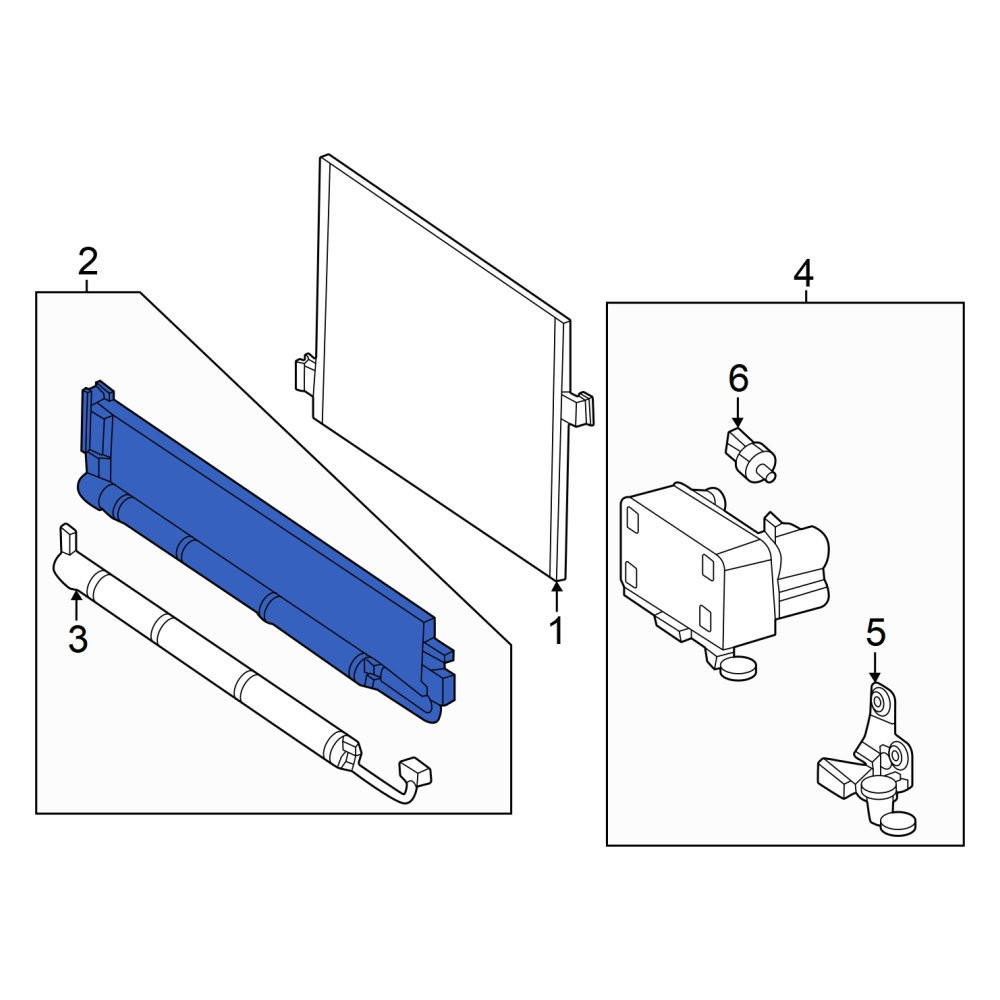 2
4
6
3
1
5