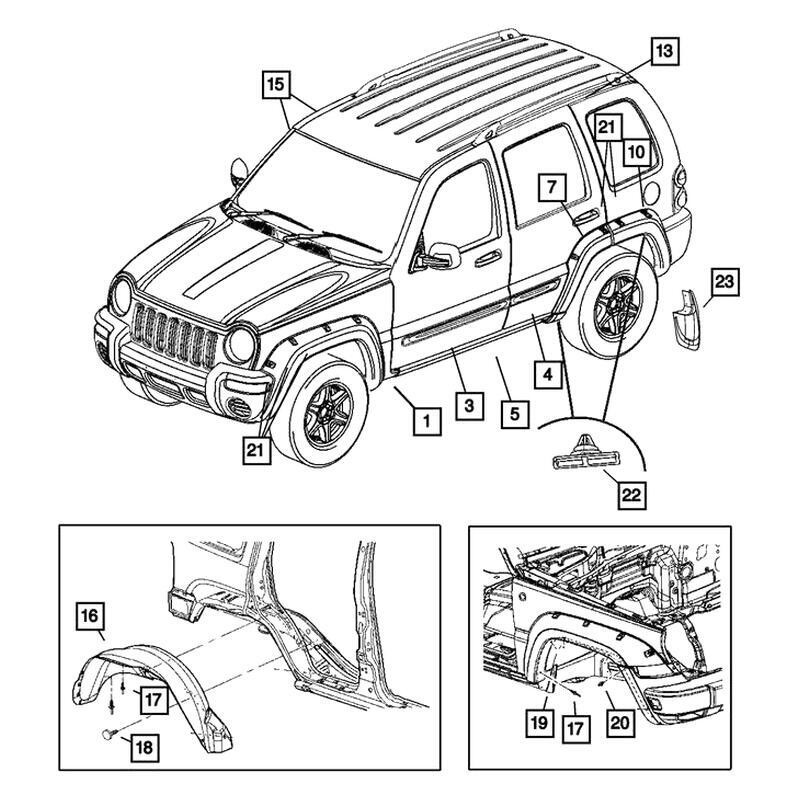 15
13
21
10
7
23
4
3
5
1
21
22
16
17
18
19
17
20