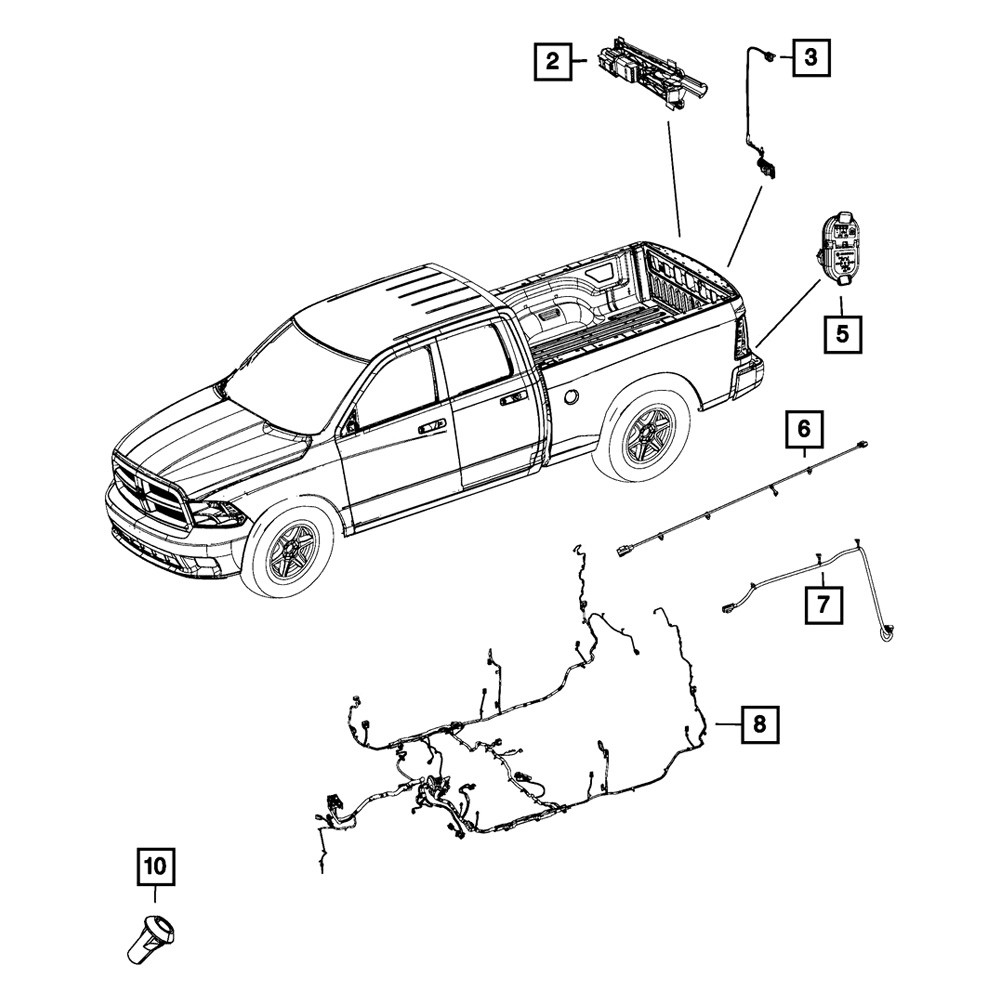 2
3
5
6
7
8
10