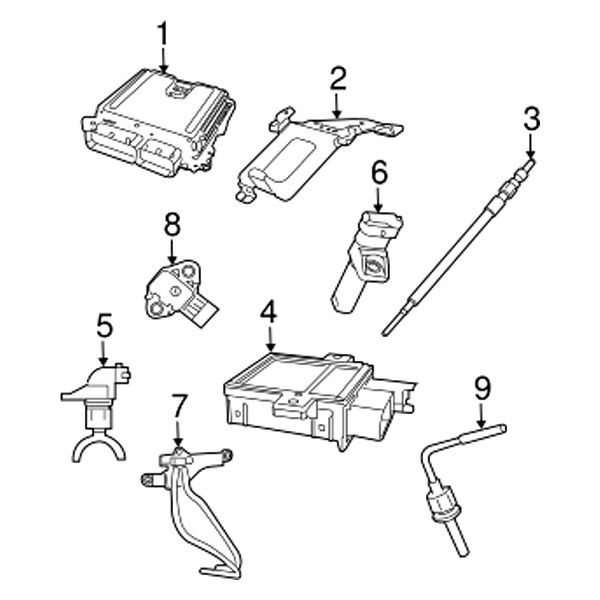 1
2
3
6
8
4
5
7
9