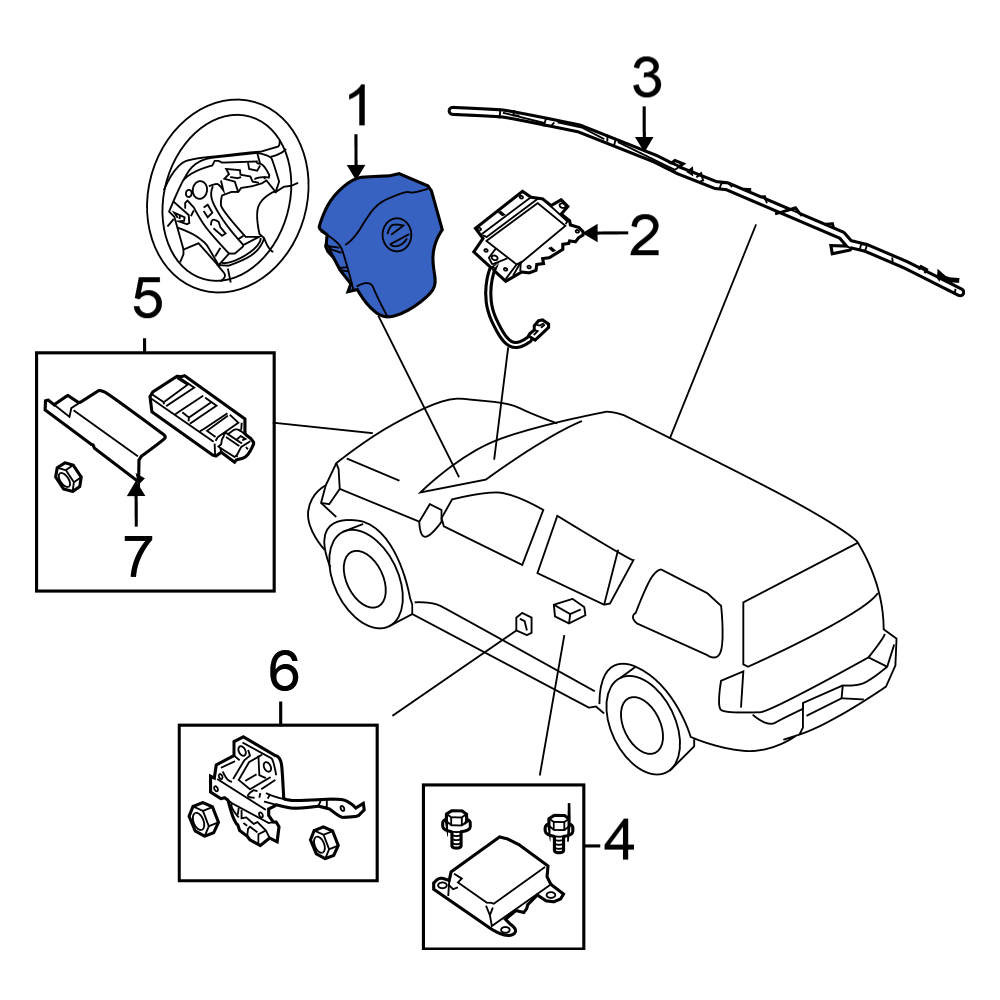 1
3
2
5
7
6
4