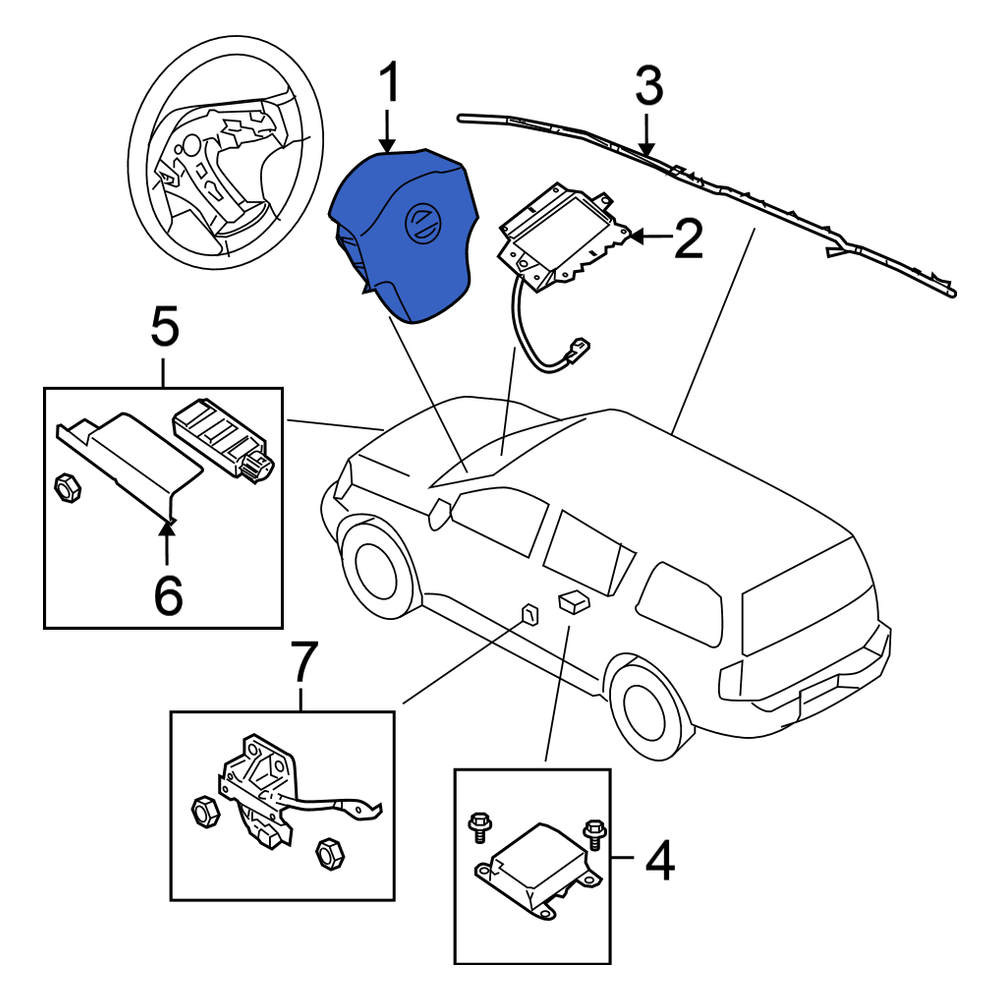 1
3
2
5
6
7
4