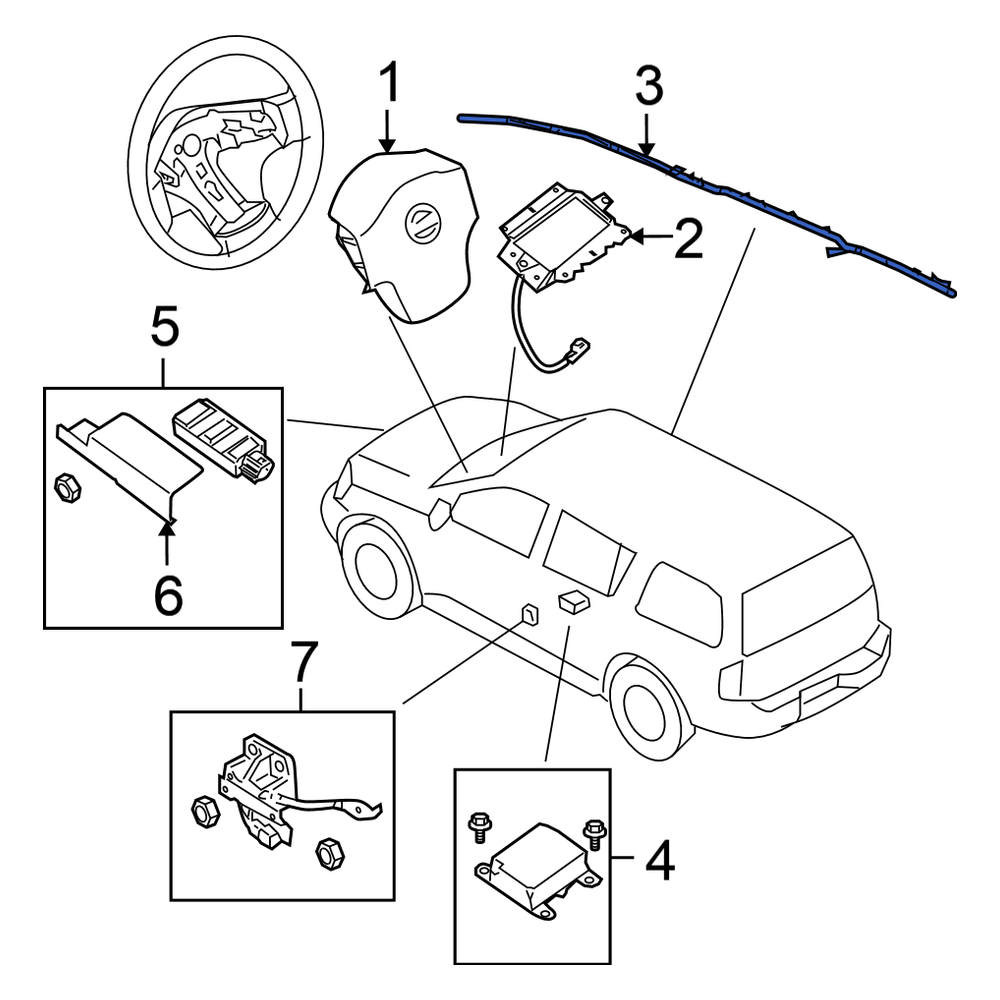 1
3
2
5
6
7
4