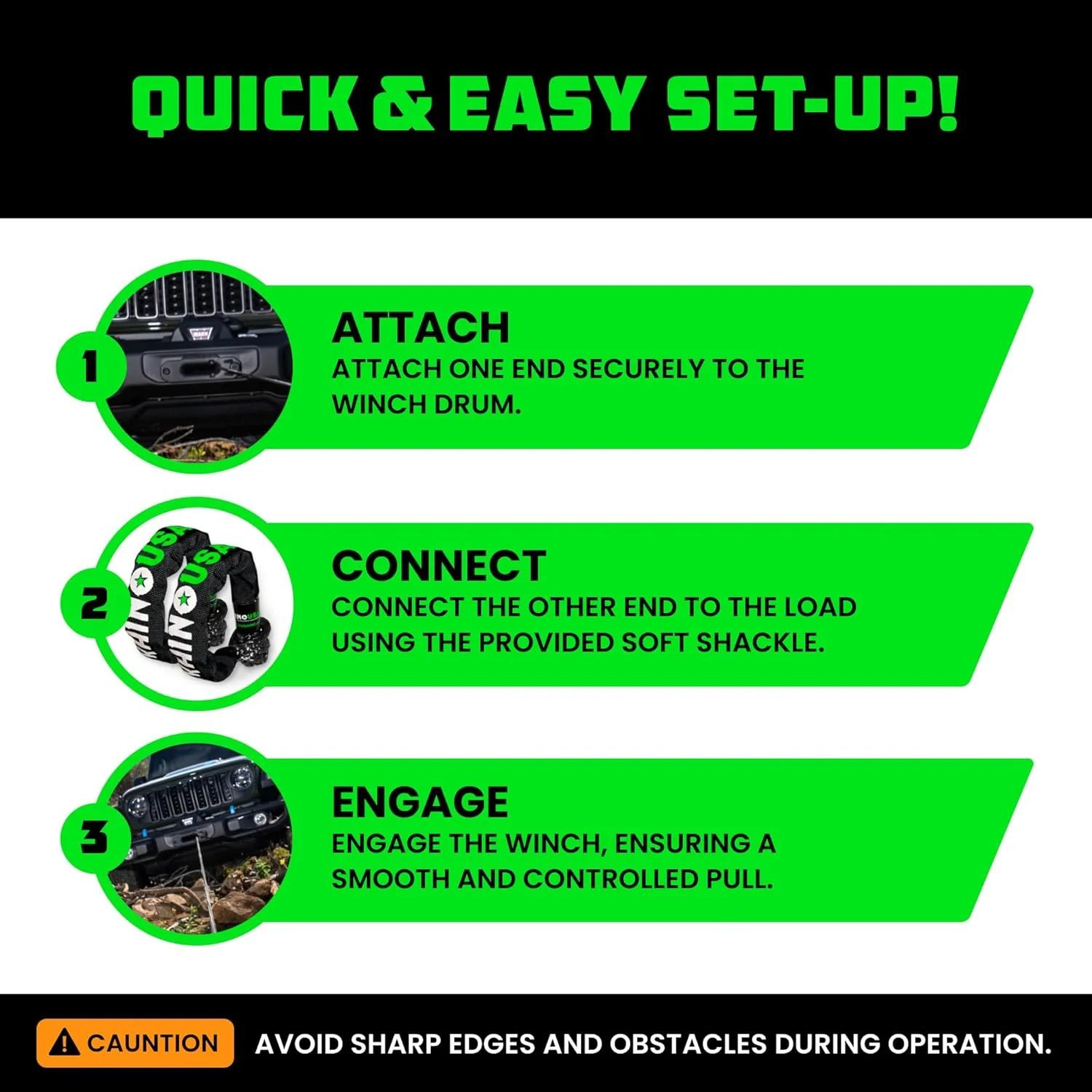 QUICK & EASY SET-UP!

1

ATTACH
ATTACH ONE END SECURELY TO THE WINCH DRUM.

2

CONNECT
CONNECT THE OTHER END TO THE LOAD USING THE PROVIDED SOFT SHACKLE.

3

ENGAGE
ENGAGE THE WINCH, ENSURING A SMOOTH AND CONTROLLED PULL.

CAUNTION AVOID SHARP EDGES AND OBSTACLES DURING OPERATION.