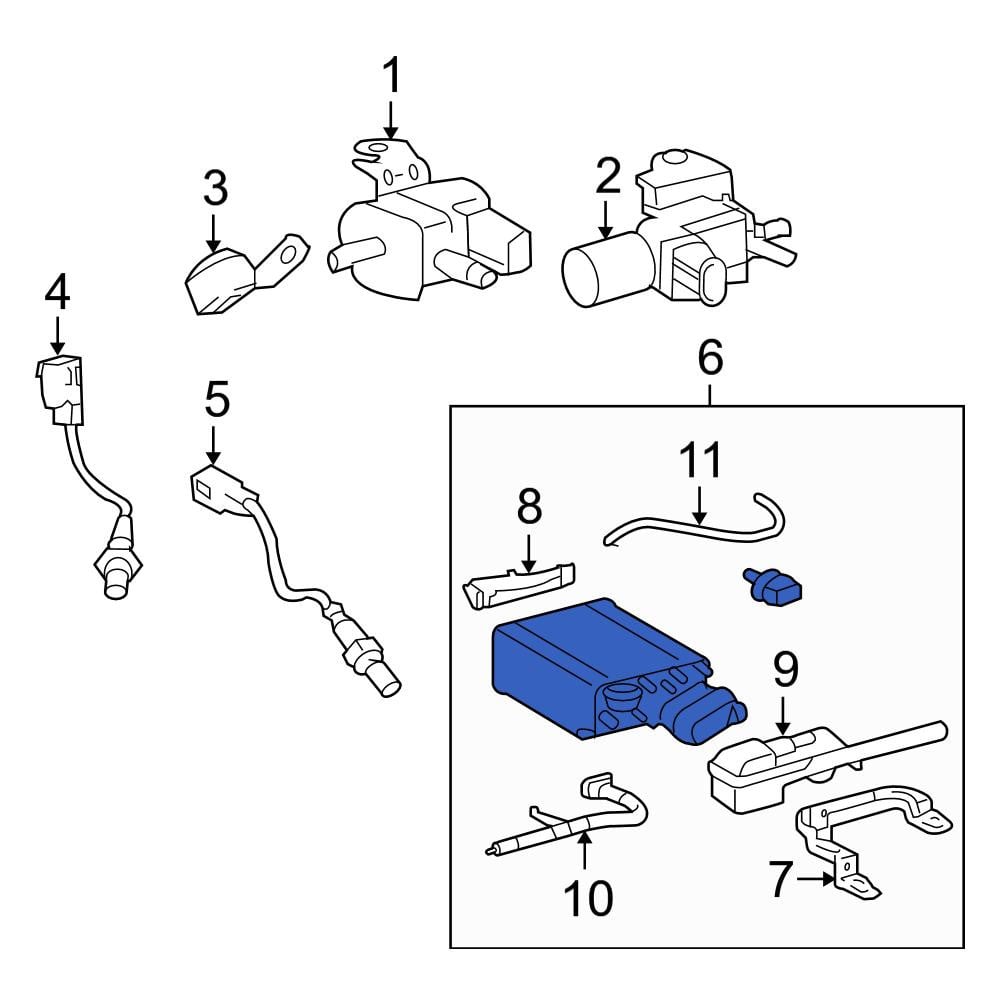 1
3
2
4
5
6
11
8
9
10
7